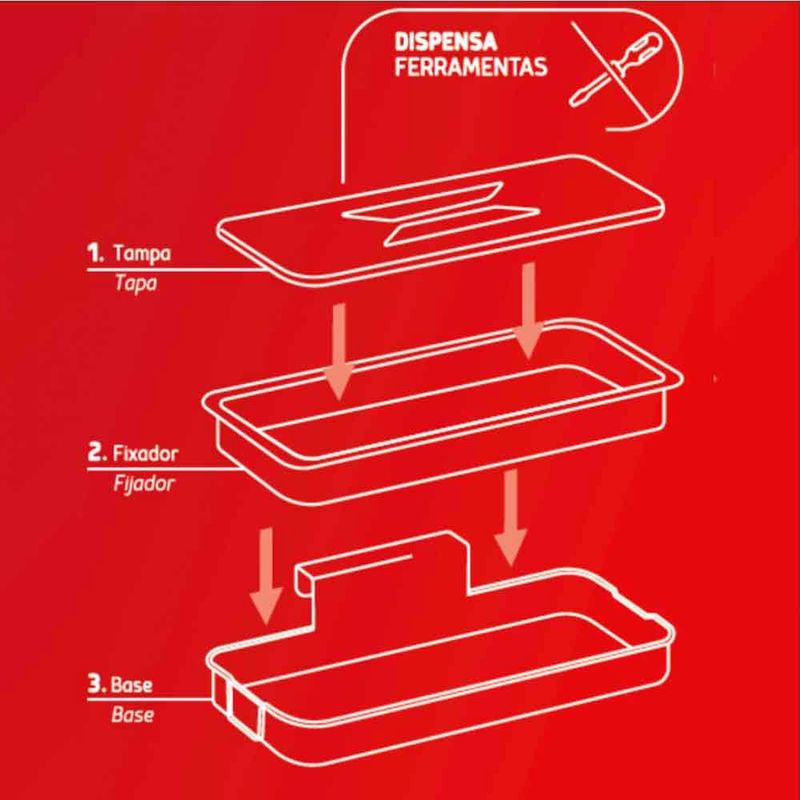 DISPENSA FERRAMENTAS

1. Tampa
Tapa

2. Fixador
Fijador

3. Base
Base