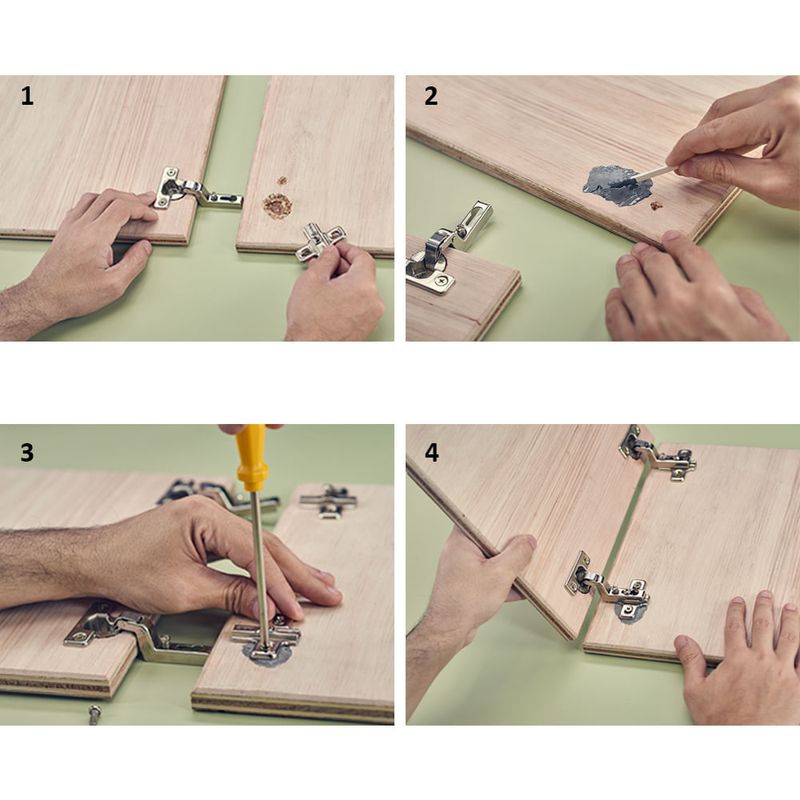 1

2

3

4